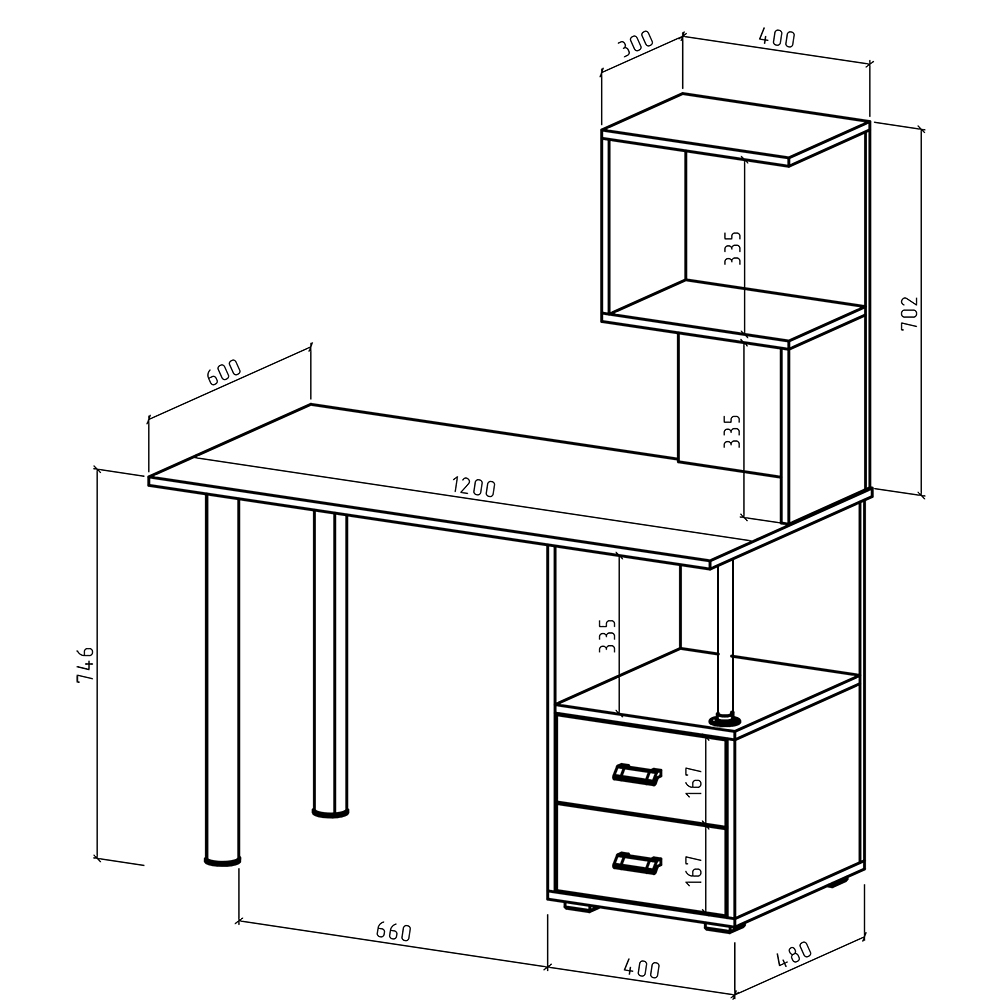 300
400
335
702
335
600
1200
746
335
167
167
660
400
480